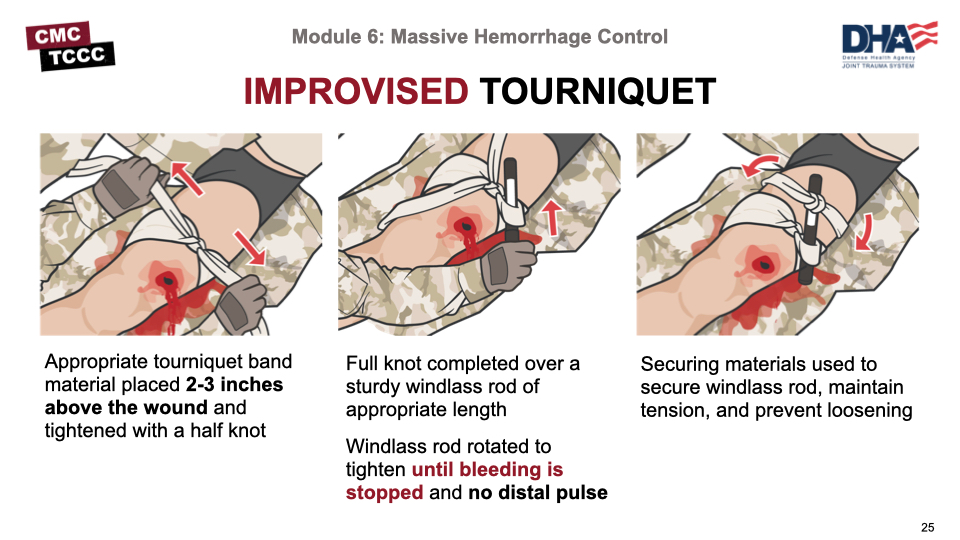 CMC
TCCC

Module 6: Massive Hemorrhage Control

DHA
Defense Health Agency
JOINT TRAUMA SYSTEM

IMPROVISED TOURNIQUET

Appropriate tourniquet band material placed 2-3 inches above the wound and tightened with a half knot

Full knot completed over a sturdy windlass rod of appropriate length

Windlass rod rotated to tighten until bleeding is stopped and no distal pulse

Securing materials used to secure windlass rod, maintain tension, and prevent loosening

25