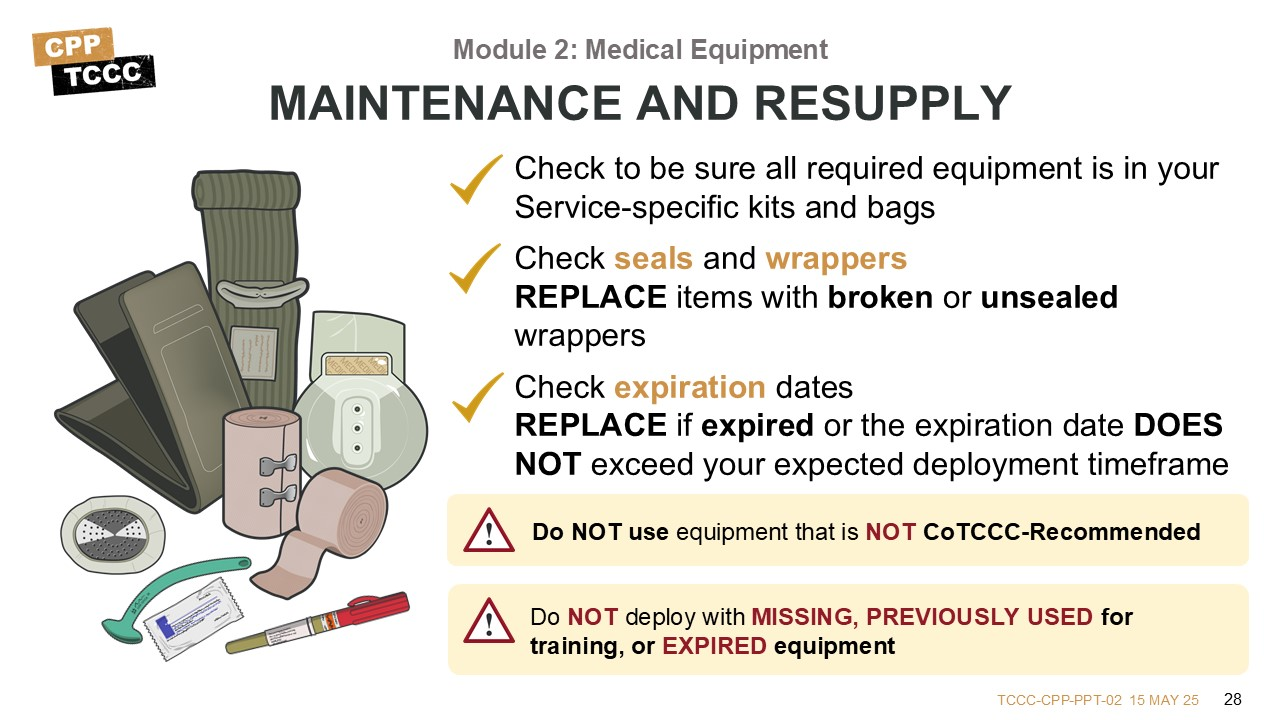 CPP
TCCC

Module 2: Medical Equipment

MAINTENANCE AND RESUPPLY

Check to be sure all required equipment is in your Service-specific kits and bags

Check seals and wrappers
REPLACE items with broken or unsealed wrappers

Check expiration dates
REPLACE if expired or the expiration date DOES NOT exceed your expected deployment timeframe

Do NOT use equipment that is NOT CoTCCC-Recommended

Do NOT deploy with MISSING, PREVIOUSLY USED for training, or EXPIRED equipment

TCCC-CPP-PPT-02 15 MAY 25 28