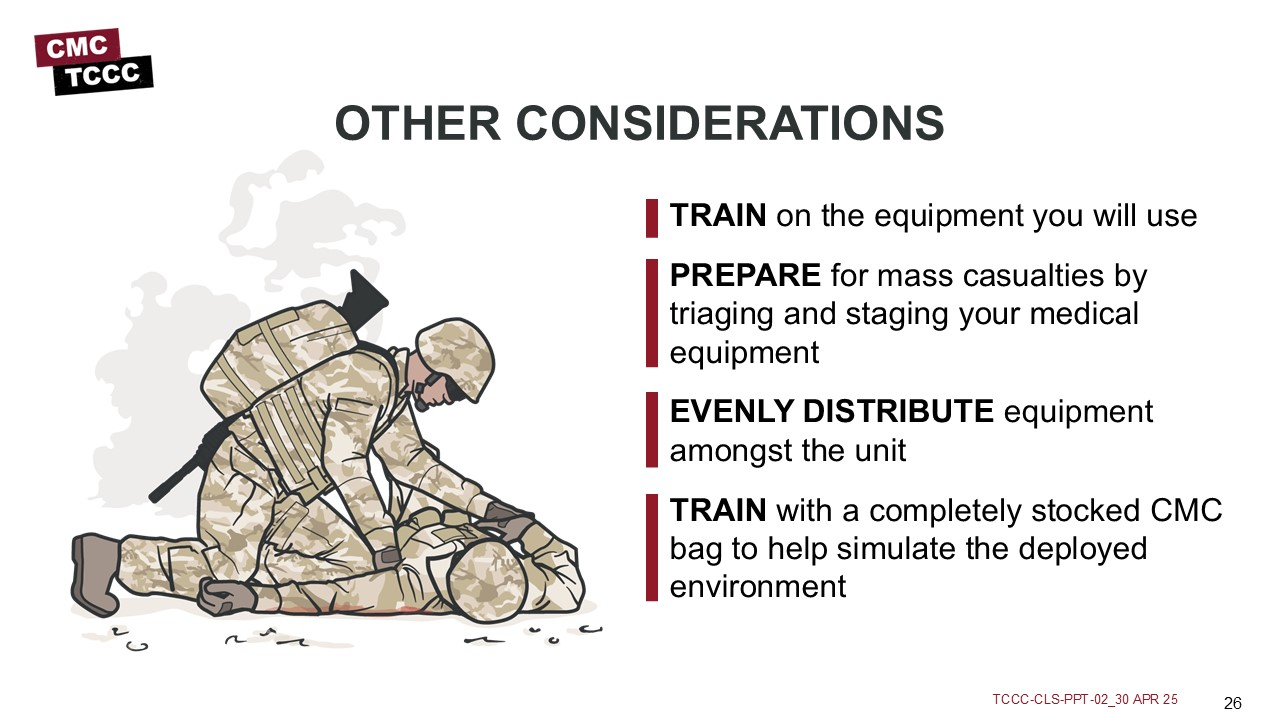 CMC
TCCC

OTHER CONSIDERATIONS

TRAIN on the equipment you will use

PREPARE for mass casualties by triaging and staging your medical equipment

EVENLY DISTRIBUTE equipment amongst the unit

TRAIN with a completely stocked CMC bag to help simulate the deployed environment

TCCC-CLS-PPT-02_30 APR 25

26