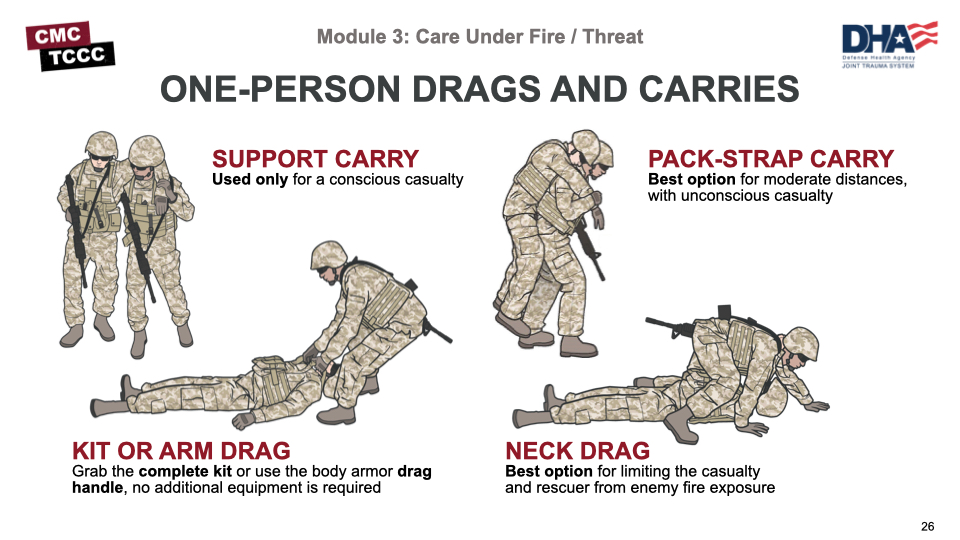 CMC
TCCC

Module 3: Care Under Fire / Threat

DHA
Defense Health Agency
JOINT TRAUMA SYSTEM

ONE-PERSON DRAGS AND CARRIES

SUPPORT CARRY
Used only for a conscious casualty

PACK-STRAP CARRY
Best option for moderate distances, with unconscious casualty

KIT OR ARM DRAG
Grab the complete kit or use the body armor drag handle, no additional equipment is required

NECK DRAG
Best option for limiting the casualty and rescuer from enemy fire exposure

26