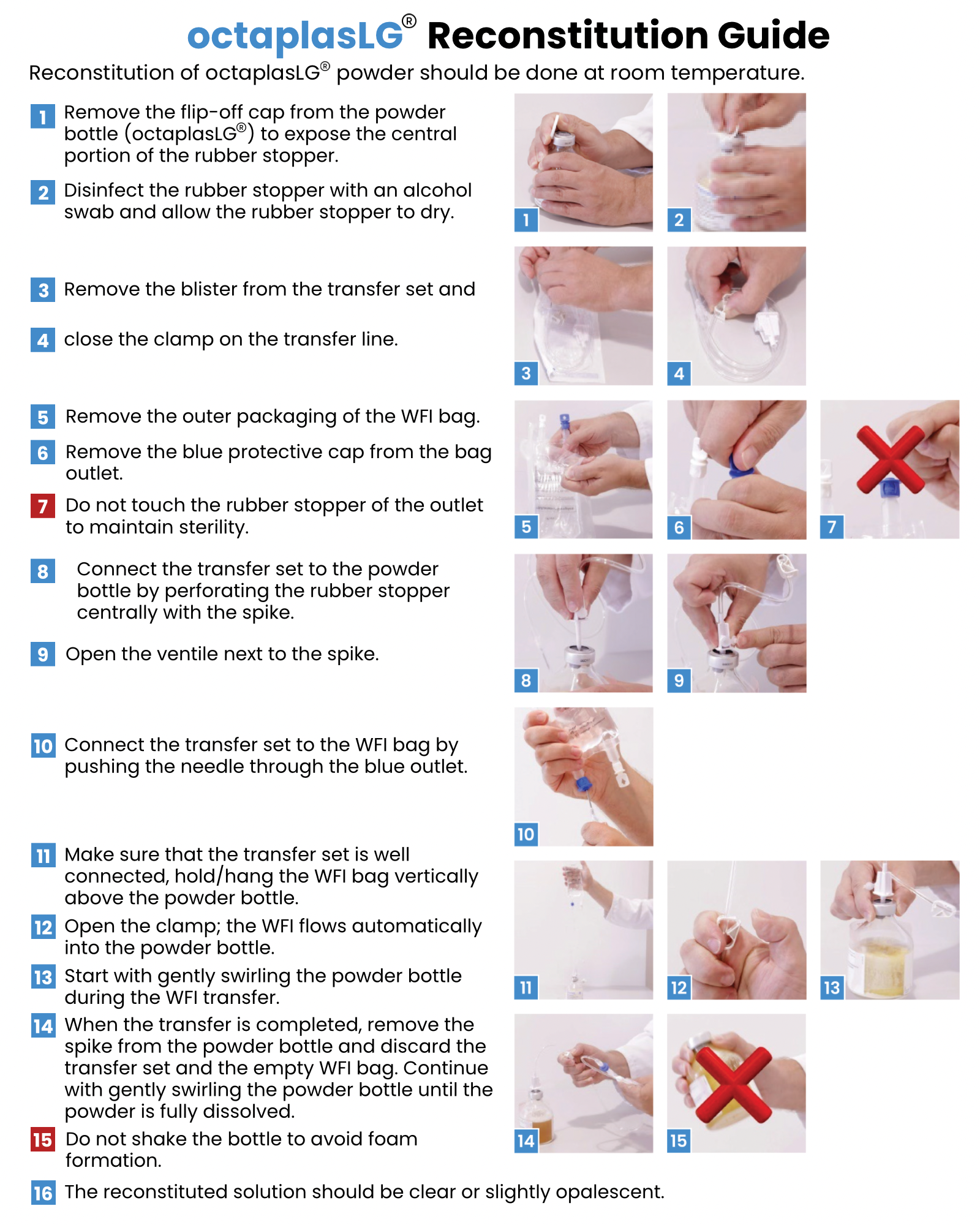 octaplasLG® Reconstitution Guide

Reconstitution of octaplasLG® powder should be done at room temperature.

1 Remove the flip-off cap from the powder bottle (octaplasLG®) to expose the central portion of the rubber stopper.

2 Disinfect the rubber stopper with an alcohol swab and allow the rubber stopper to dry.

3 Remove the blister from the transfer set and

4 close the clamp on the transfer line.

5 Remove the outer packaging of the WFI bag.

6 Remove the blue protective cap from the bag outlet.

7 Do not touch the rubber stopper of the outlet to maintain sterility.

8 Connect the transfer set to the powder bottle by perforating the rubber stopper centrally with the spike.

9 Open the ventile next to the spike.

10 Connect the transfer set to the WFI bag by pushing the needle through the blue outlet.

11 Make sure that the transfer set is well connected, hold/hang the WFI bag vertically above the powder bottle.

12 Open the clamp; the WFI flows automatically into the powder bottle.

13 Start with gently swirling the powder bottle during the WFI transfer.

14 When the transfer is completed, remove the spike from the powder bottle and discard the transfer set and the empty WFI bag. Continue with gently swirling the powder bottle until the powder is fully dissolved.

15 Do not shake the bottle to avoid foam formation.

16 The reconstituted solution should be clear or slightly opalescent.

1 2 3 4 5 6 7 8 9 10 11 12 13 14 15