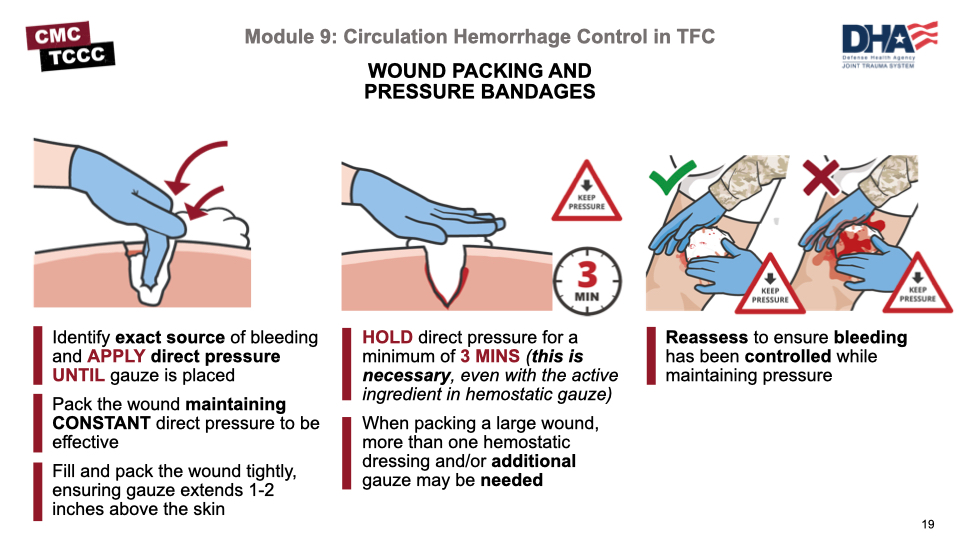 CMC
TCCC

Module 9: Circulation Hemorrhage Control in TFC

DHA
Defense Health Agency
JOINT TRAUMA SYSTEM

WOUND PACKING AND PRESSURE BANDAGES

KEEP PRESSURE

3 MIN

KEEP PRESSURE

KEEP PRESSURE

Identify exact source of bleeding and APPLY direct pressure UNTIL gauze is placed

Pack the wound maintaining CONSTANT direct pressure to be effective

Fill and pack the wound tightly, ensuring gauze extends 1-2 inches above the skin

HOLD direct pressure for a minimum of 3 MINS (this is necessary, even with the active ingredient in hemostatic gauze)

When packing a large wound, more than one hemostatic dressing and/or additional gauze may be needed

Reassess to ensure bleeding has been controlled while maintaining pressure

19