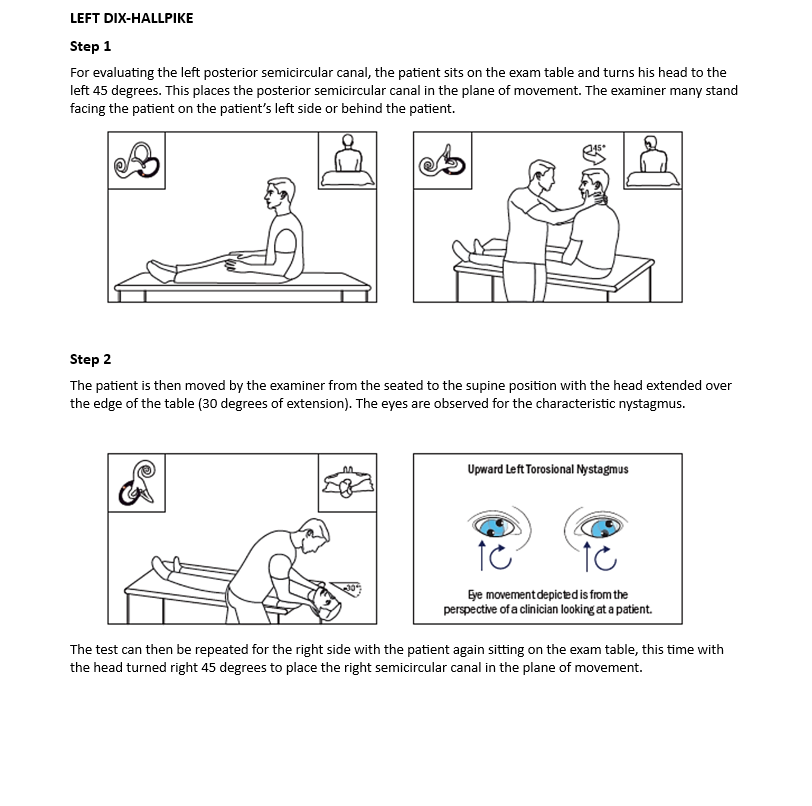 LEFT DIX-HALLPIKE

Step 1

For evaluating the left posterior semicircular canal, the patient sits on the exam table and turns his head to the left 45 degrees. This places the posterior semicircular canal in the plane of movement. The examiner many stand facing the patient on the patient's left side or behind the patient.

45°

Step 2

The patient is then moved by the examiner from the seated to the supine position with the head extended over the edge of the table (30 degrees of extension). The eyes are observed for the characteristic nystagmus.

30°

Upward Left Torosional Nystagmus

Eye movement depicted is from the perspective of a clinician looking at a patient.

The test can then be repeated for the right side with the patient again sitting on the exam table, this time with the head turned right 45 degrees to place the right semicircular canal in the plane of movement.