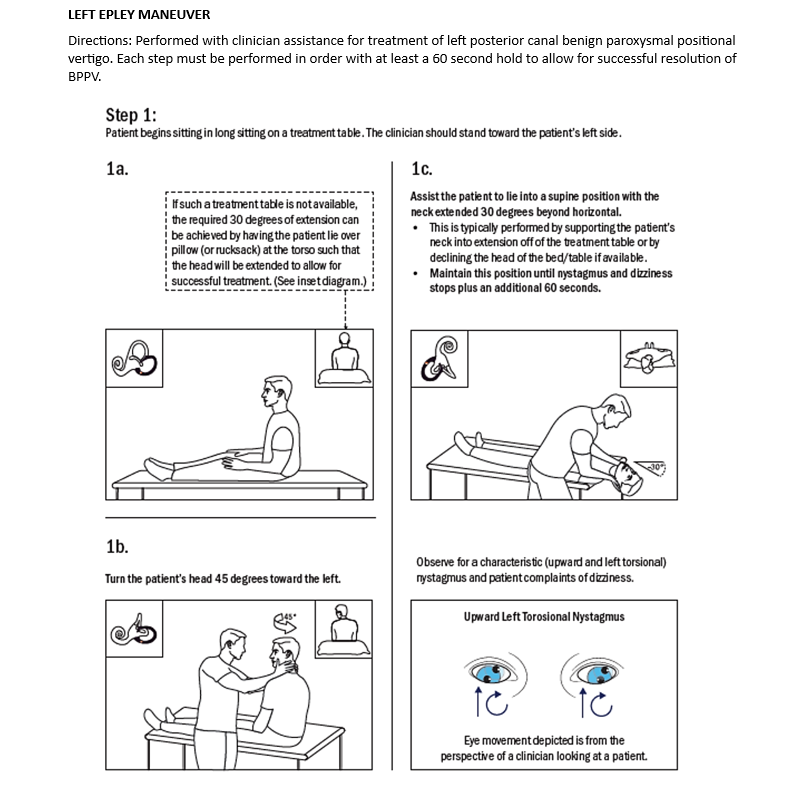 LEFT EPLEY MANEUVER

Directions: Performed with clinician assistance for treatment of left posterior canal benign paroxysmal positional vertigo. Each step must be performed in order with at least a 60 second hold to allow for successful resolution of BPPV.

Step 1:
Patient begins sitting in long sitting on a treatment table. The clinician should stand toward the patient's left side.

1a.

If such a treatment table is not available, the required 30 degrees of extension can be achieved by having the patient lie over pillow (or rucksack) at the torso such that the head will be extended to allow for successful treatment. (See inset diagram.)

1b.

Turn the patient's head 45 degrees toward the left.

45°

1c.

Assist the patient to lie into a supine position with the neck extended 30 degrees beyond horizontal.
• This is typically performed by supporting the patient's neck into extension off of the treatment table or by declining the head of the bed/table if available.
• Maintain this position until nystagmus and dizziness stops plus an additional 60 seconds.

30°

Observe for a characteristic (upward and left torsional) nystagmus and patient complaints of dizziness.

Upward Left Torosional Nystagmus

Eye movement depicted is from the perspective of a clinician looking at a patient.