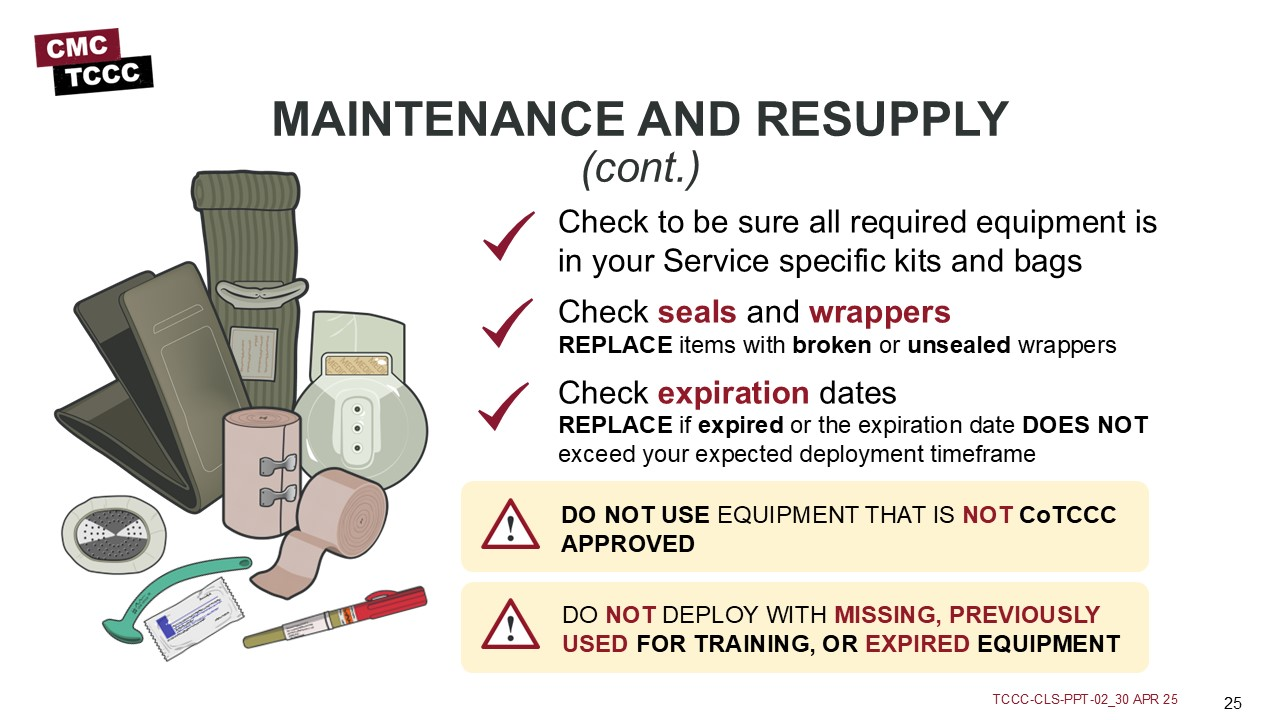 CMC
TCCC

MAINTENANCE AND RESUPPLY
(cont.)

Check to be sure all required equipment is in your Service specific kits and bags

Check seals and wrappers
REPLACE items with broken or unsealed wrappers

Check expiration dates
REPLACE if expired or the expiration date DOES NOT exceed your expected deployment timeframe

DO NOT USE EQUIPMENT THAT IS NOT CoTCCC APPROVED

DO NOT DEPLOY WITH MISSING, PREVIOUSLY USED FOR TRAINING, OR EXPIRED EQUIPMENT

TCCC-CLS-PPT-02_30 APR 25

25