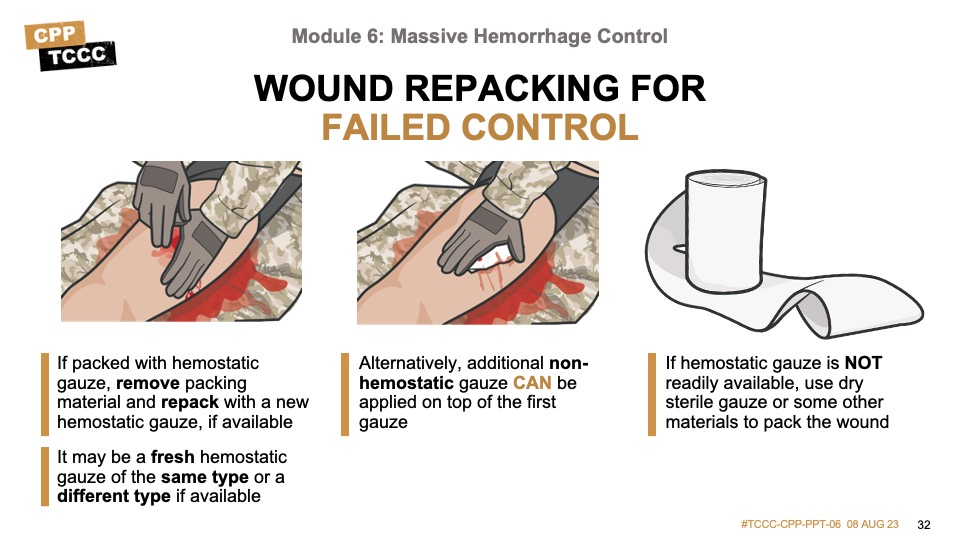 CPP
TCCC

Module 6: Massive Hemorrhage Control

WOUND REPACKING FOR FAILED CONTROL

If packed with hemostatic gauze, remove packing material and repack with a new hemostatic gauze, if available

It may be a fresh hemostatic gauze of the same type or a different type if available

Alternatively, additional non-hemostatic gauze CAN be applied on top of the first gauze

If hemostatic gauze is NOT readily available, use dry sterile gauze or some other materials to pack the wound

#TCCC-CPP-PPT-06 08 AUG 23 32