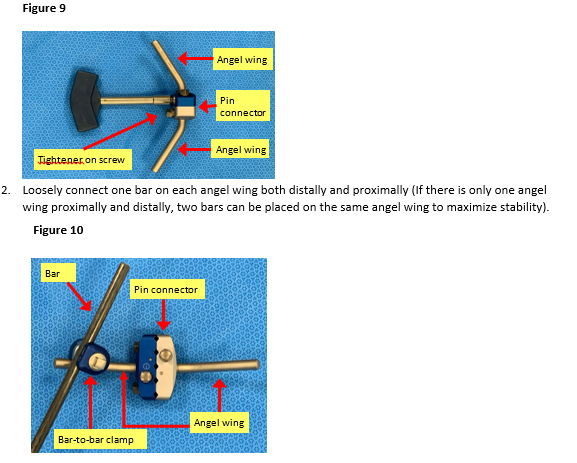 Figure 9

Angel wing

Pin connector

Angel wing

Tightener on screw

2. Loosely connect one bar on each angel wing both distally and proximally (If there is only one angel wing proximally and distally, two bars can be placed on the same angel wing to maximize stability).

Figure 10

Bar

Pin connector

Angel wing

Bar-to-bar clamp