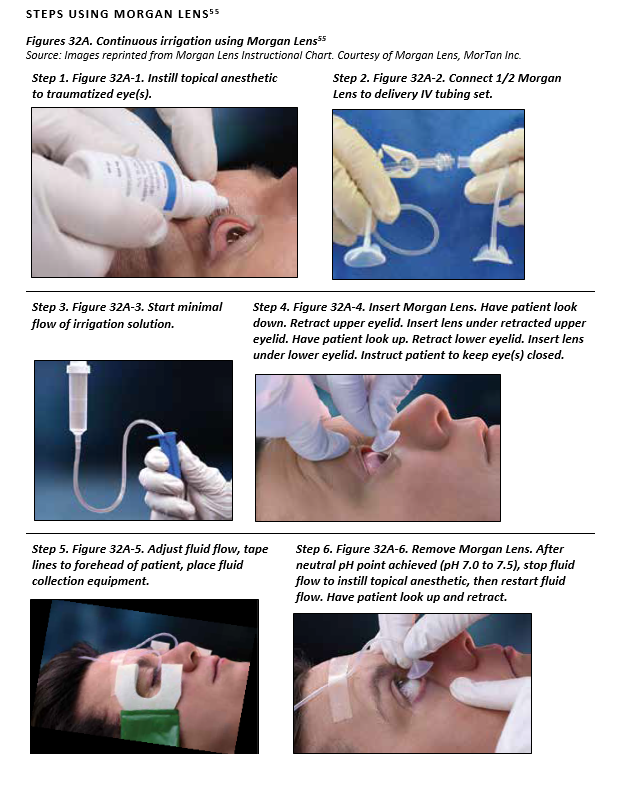 STEPS USING MORGAN LENS$^{55}$

Figures 32A. Continuous irrigation using Morgan Lens$^{55}$
Source: Images reprinted from Morgan Lens Instructional Chart. Courtesy of Morgan Lens, MorTan Inc.

Step 1. Figure 32A-1. Instill topical anesthetic to traumatized eye(s).

Step 2. Figure 32A-2. Connect 1/2 Morgan Lens to delivery IV tubing set.

Step 3. Figure 32A-3. Start minimal flow of irrigation solution.

Step 4. Figure 32A-4. Insert Morgan Lens. Have patient look down. Retract upper eyelid. Insert lens under retracted upper eyelid. Have patient look up. Retract lower eyelid. Insert lens under lower eyelid. Instruct patient to keep eye(s) closed.

Step 5. Figure 32A-5. Adjust fluid flow, tape lines to forehead of patient, place fluid collection equipment.

Step 6. Figure 32A-6. Remove Morgan Lens. After neutral pH point achieved (pH 7.0 to 7.5), stop fluid flow to instill topical anesthetic, then restart fluid flow. Have patient look up and retract.