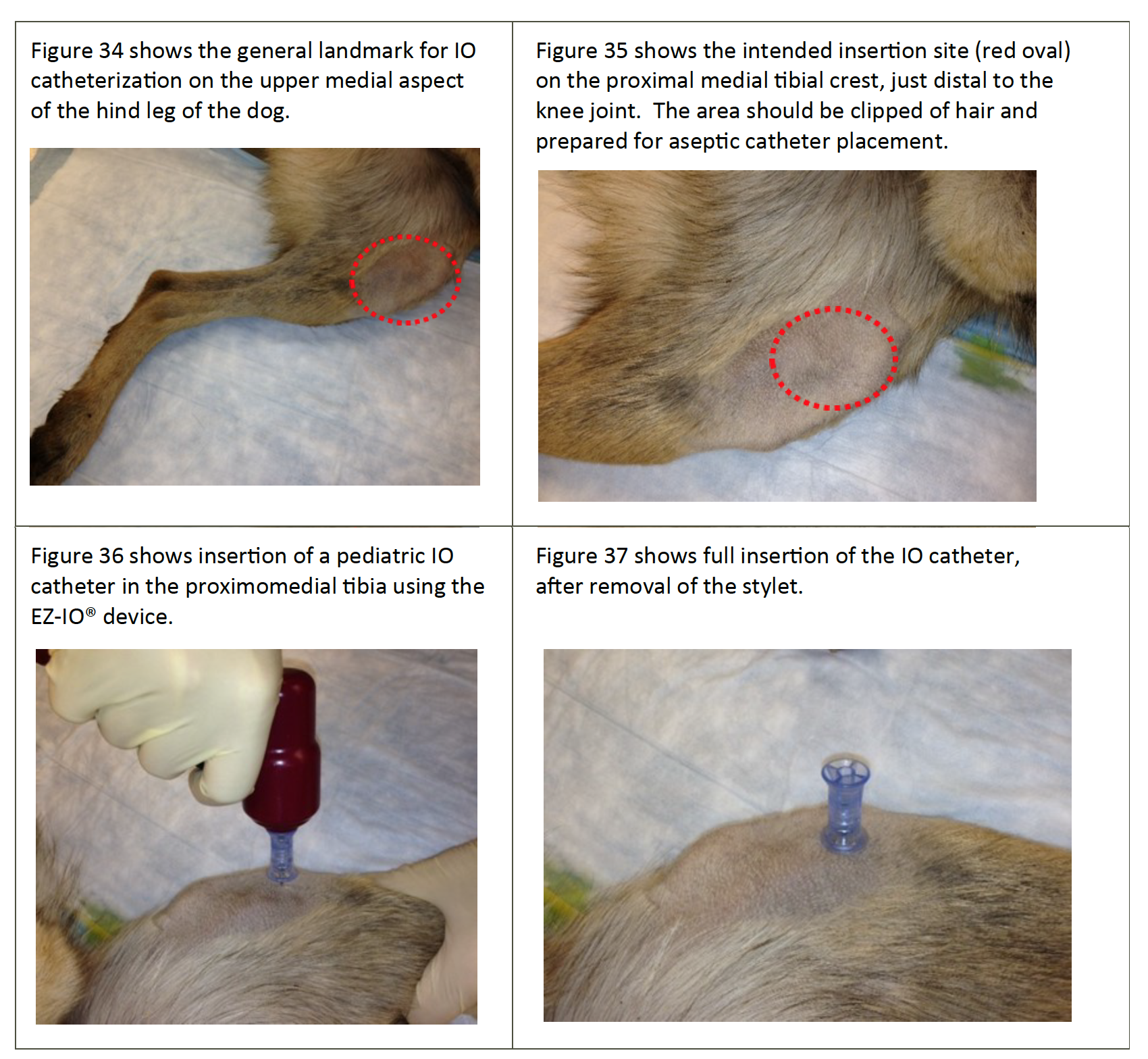 | Figure 34 shows the general landmark for IO catheterization on the upper medial aspect of the hind leg of the dog. | Figure 35 shows the intended insertion site (red oval) on the proximal medial tibial crest, just distal to the knee joint. The area should be clipped of hair and prepared for aseptic catheter placement. |
|---|---|
| Figure 36 shows insertion of a pediatric IO catheter in the proximomedial tibia using the EZ-IO® device. | Figure 37 shows full insertion of the IO catheter, after removal of the stylet. |